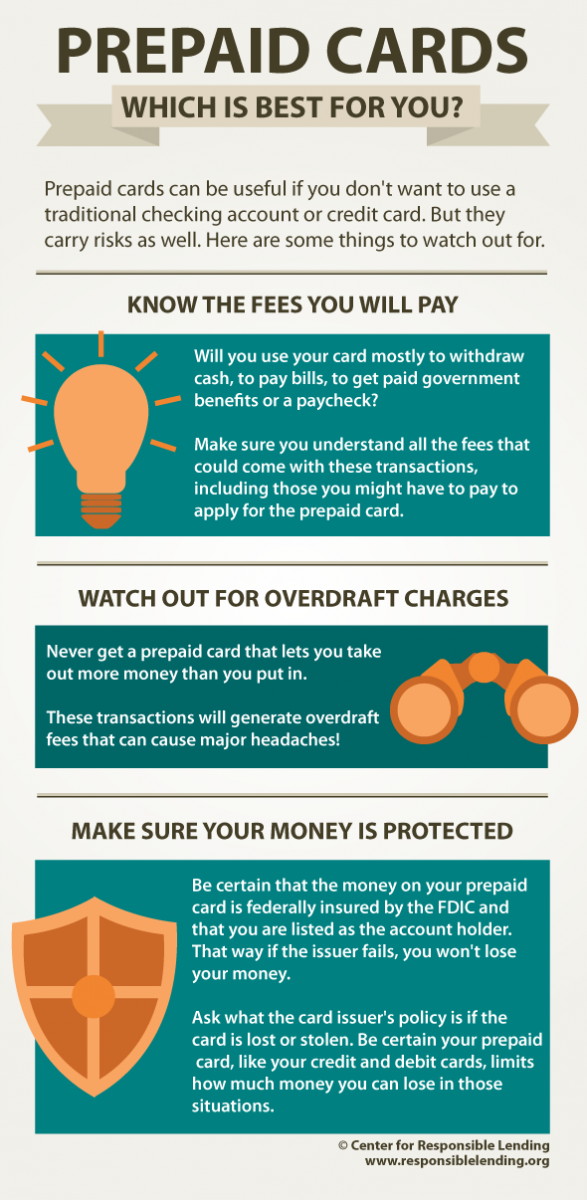 PREPAID CARDS

WHICH IS BEST FOR YOU?

Prepaid cards can be useful if you don't want to use a traditional checking account or credit card. But they carry risks as well. Here are some things to watch out for.

KNOW THE FEES YOU WILL PAY

Will you use your card mostly to withdraw cash, to pay bills, to get paid government benefits or a paycheck?

Make sure you understand all the fees that could come with these transactions, including those you might have to pay to apply for the prepaid card.

WATCH OUT FOR OVERDRAFT CHARGES

Never get a prepaid card that lets you take out more money than you put in.

These transactions will generate overdraft fees that can cause major headaches!

MAKE SURE YOUR MONEY IS PROTECTED

Be certain that the money on your prepaid card is federally insured by the FDIC and that you are listed as the account holder. That way if the issuer fails, you won't lose your money.

Ask what the card issuer's policy is if the card is lost or stolen. Be certain your prepaid card, like your credit and debit cards, limits how much money you can lose in those situations.

© Center for Responsible Lending
www.responsiblelending.org